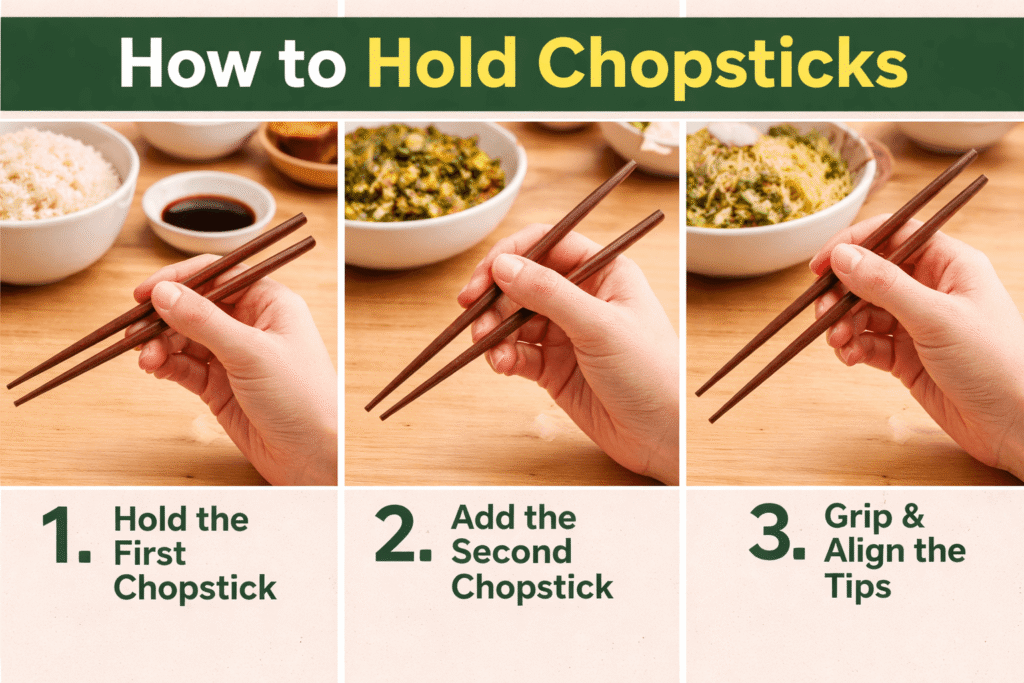 How to Hold Chopsticks

1. Hold the First Chopstick

2. Add the Second Chopstick

3. Grip & Align the Tips